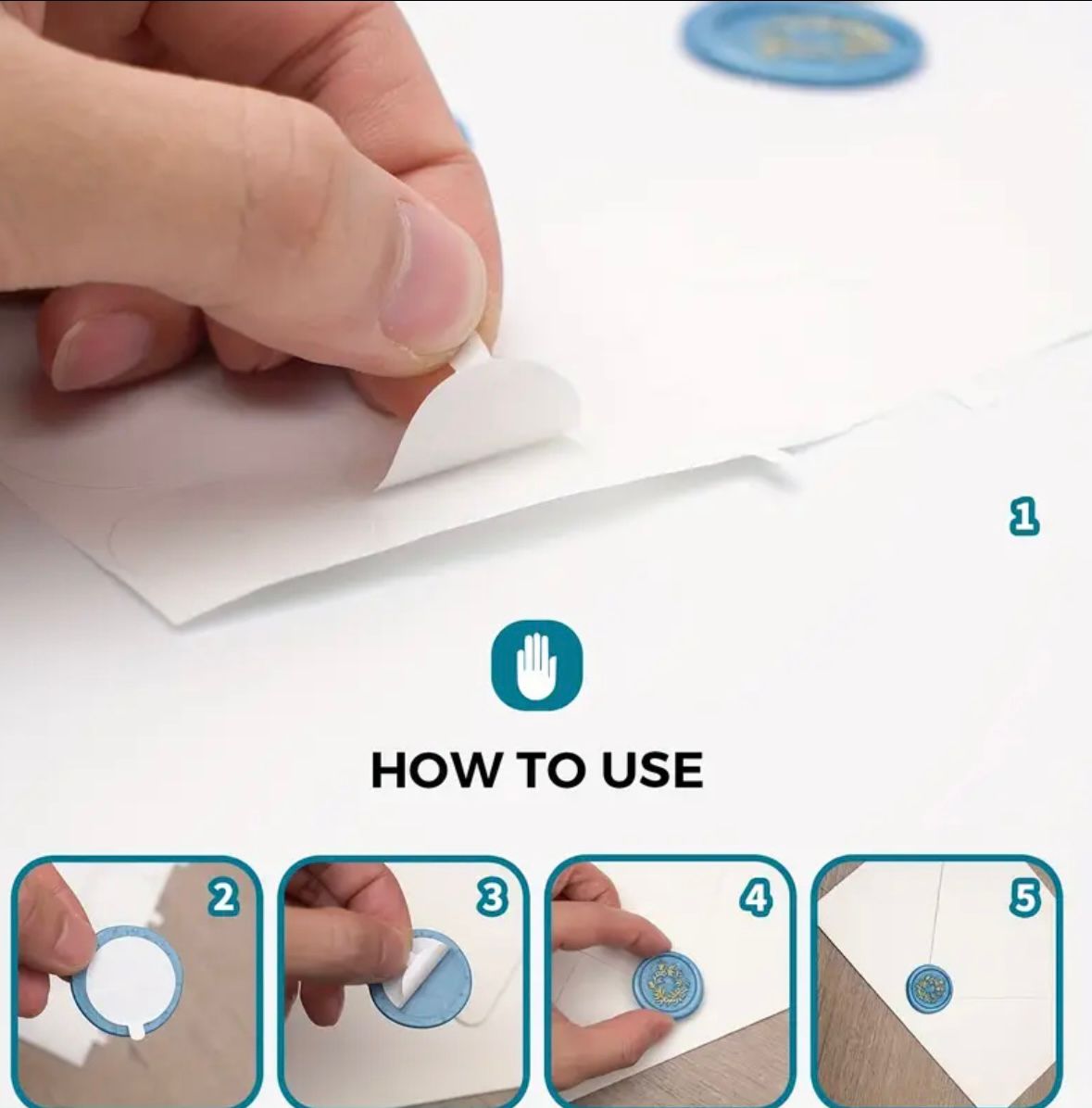 1

HOW TO USE

2

3

4

5